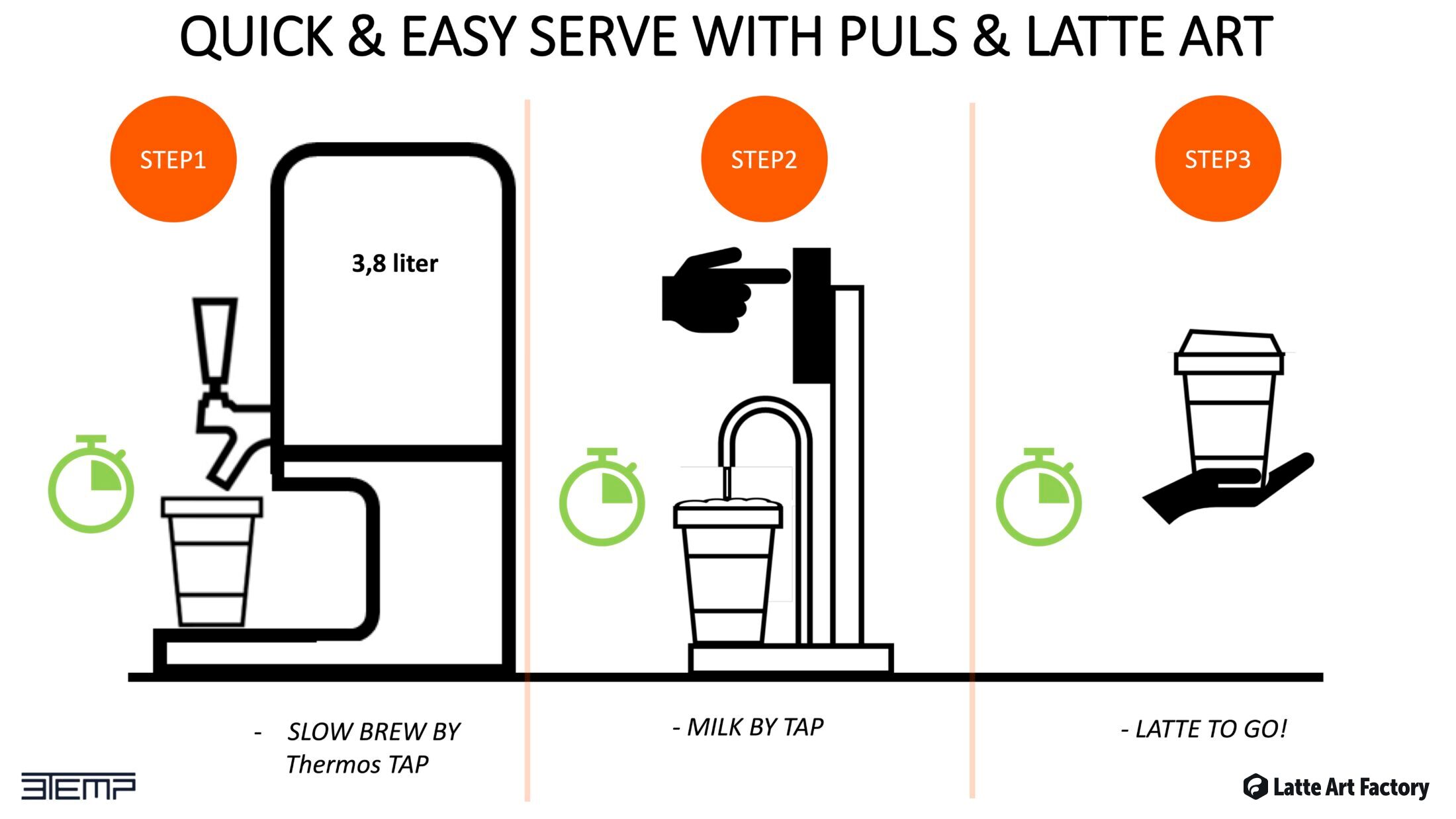 QUICK & EASY SERVE WITH PULS & LATTE ART

STEP1

3,8 liter

- SLOW BREW BY Thermos TAP

STEP2

- MILK BY TAP

STEP3

- LATTE TO GO!

3TEMP

Latte Art Factory